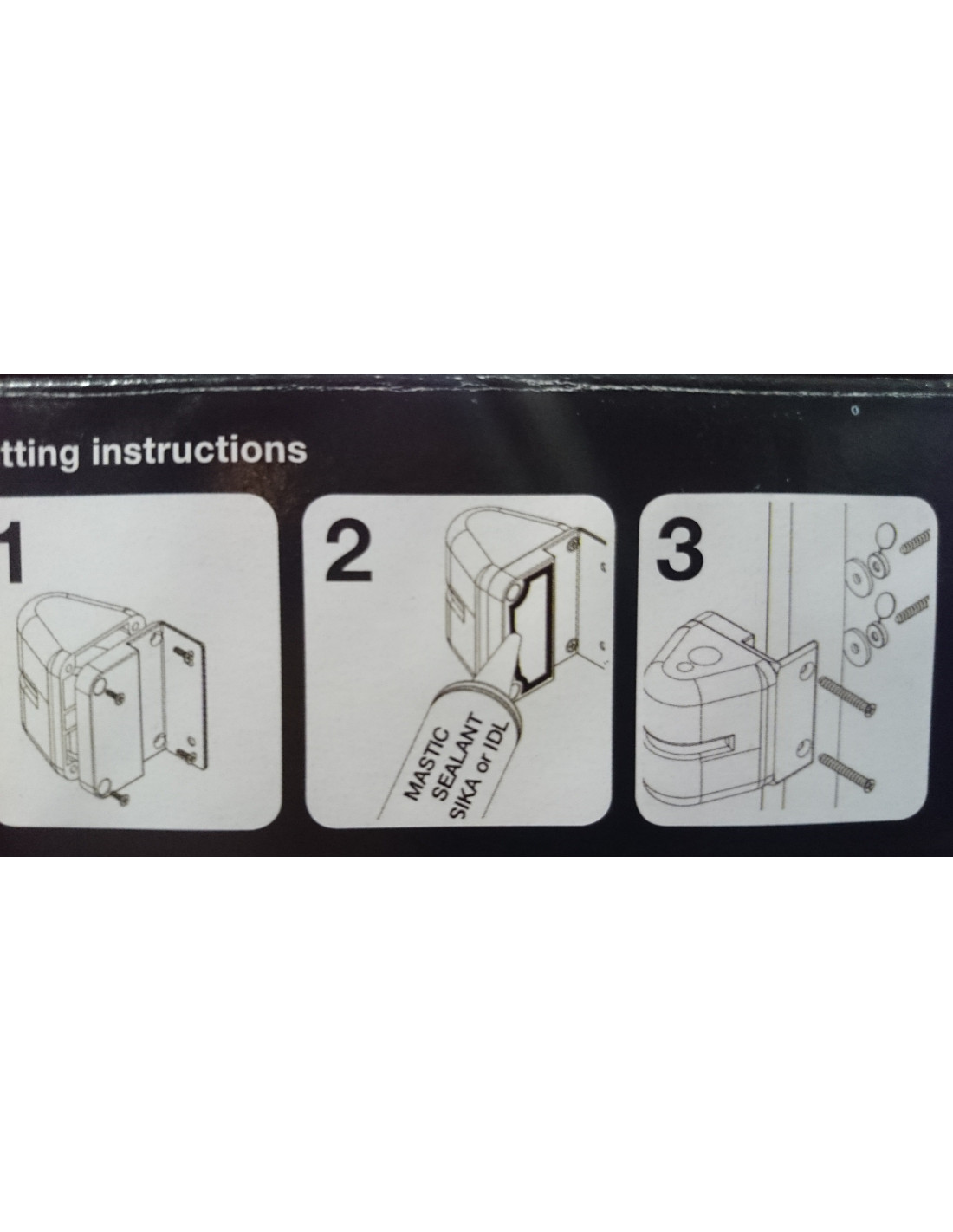 tting instructions

1

2

MASTIC SEALANT SIKA or IDL

3